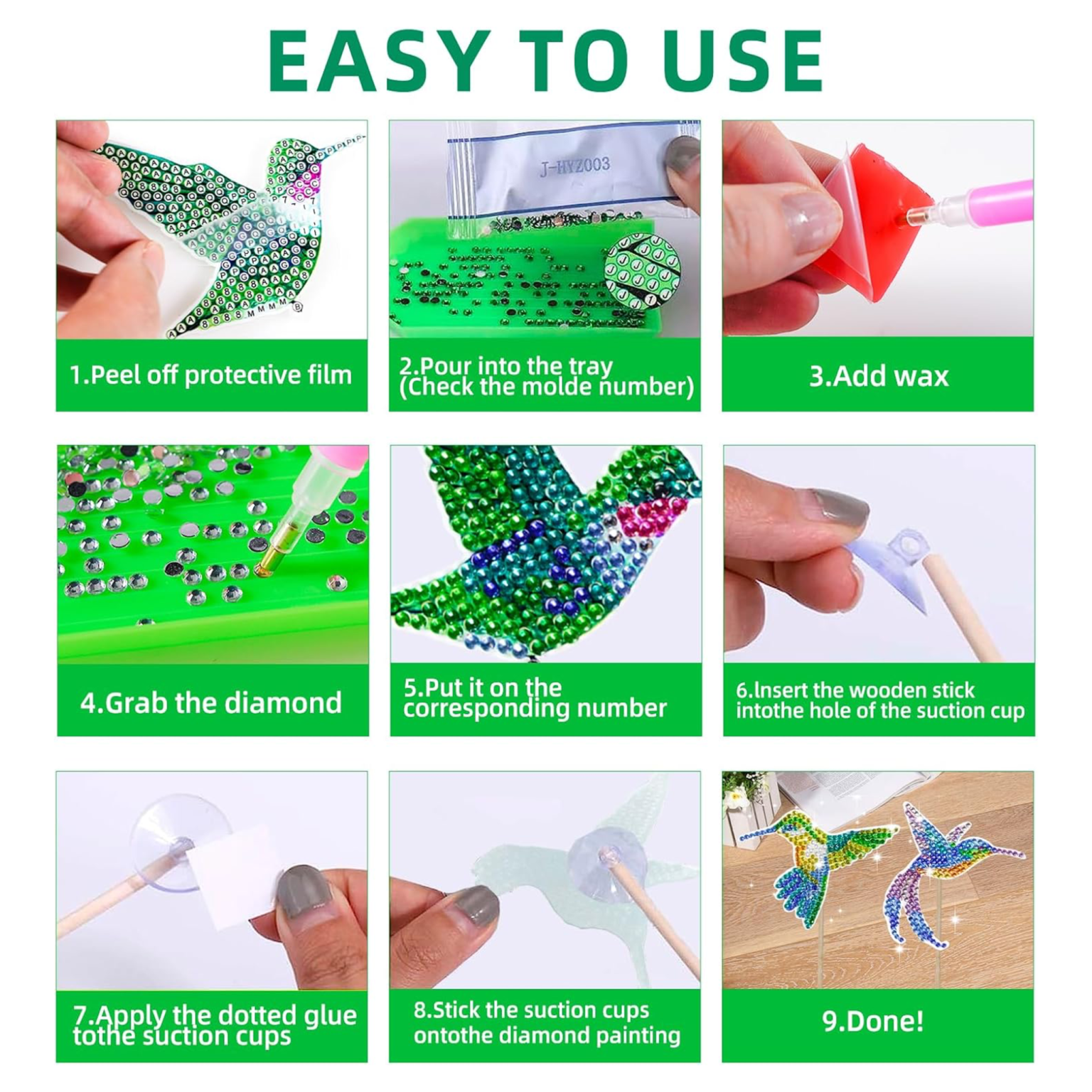 EASY TO USE

J-HYZ003

1.Peel off protective film

2.Pour into the tray (Check the molde number)

3.Add wax

4.Grab the diamond

5.Put it on the corresponding number

6.Insert the wooden stick intothe hole of the suction cup

7.Apply the dotted glue tothe suction cups

8.Stick the suction cups ontothe diamond painting

9.Done!